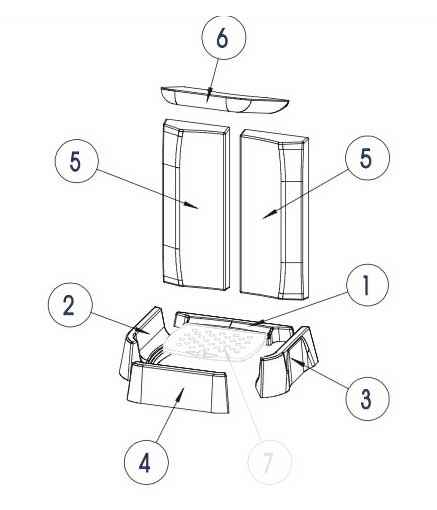 6
5
5
1
2
3
4
7